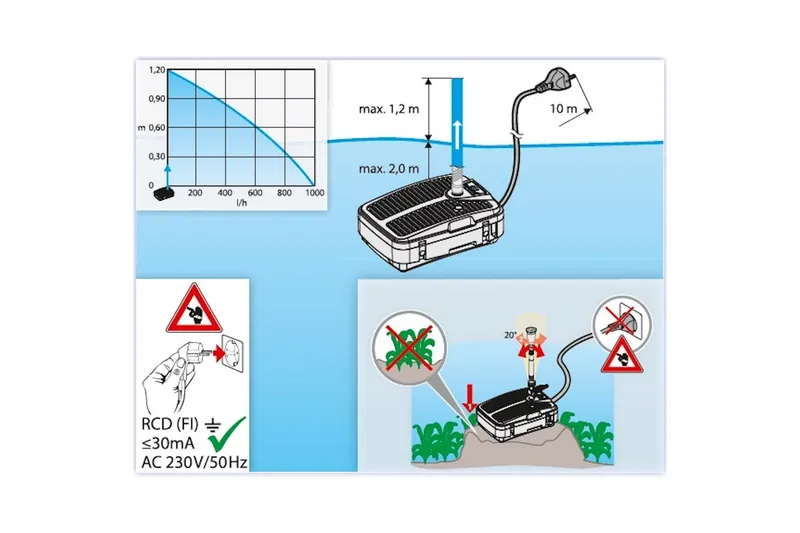 1,20
0,90
m 0,60
0,30
0
200 400 600 800 1000
l/h

max. 1,2 m
max. 2,0 m
10 m

RCD (FI)
≤30mA
AC 230V/50Hz

20°