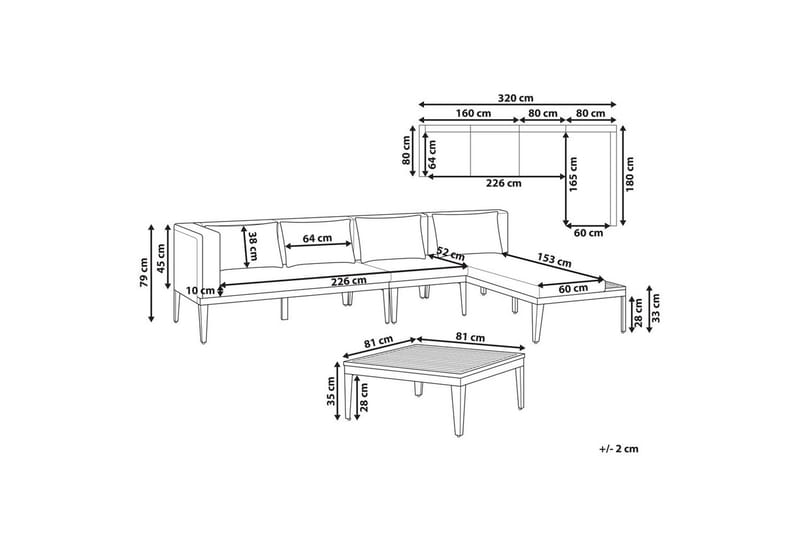 320 cm
160 cm
80 cm
80 cm
80 cm
64 cm
226 cm
165 cm
180 cm
60 cm
79 cm
45 cm
38 cm
64 cm
52 cm
153 cm
10 cm
226 cm
60 cm
28 cm
33 cm
81 cm
81 cm
35 cm
28 cm
+/- 2 cm