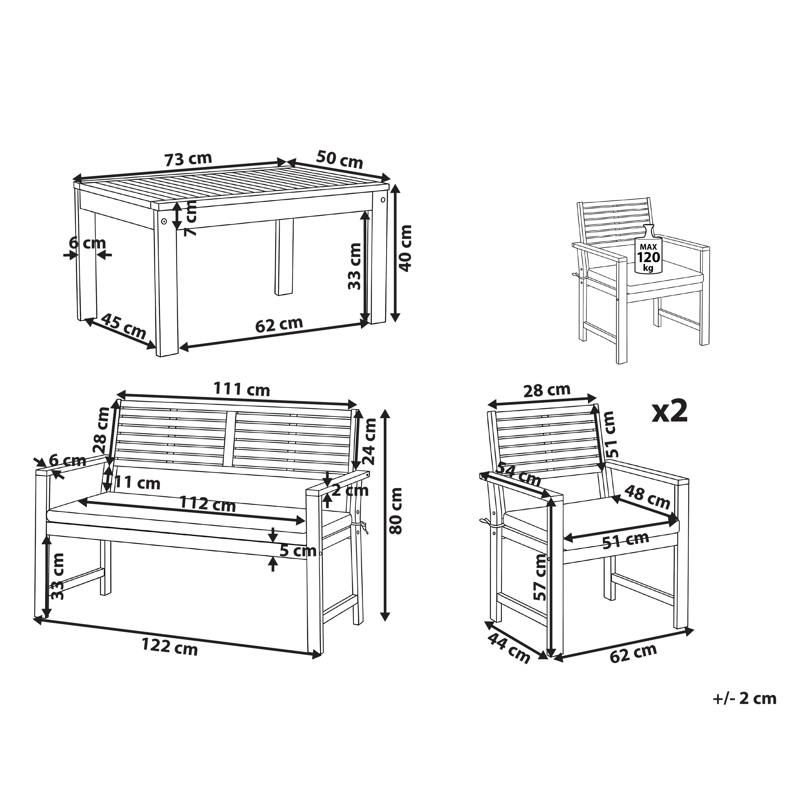 73 cm
50 cm
7 cm
6 cm
33 cm
40 cm
45 cm
62 cm

MAX
120
kg

111 cm
28 cm
24 cm
6 cm
11 cm
2 cm
112 cm
80 cm
5 cm
33 cm
122 cm

28 cm
x2
51 cm
54 cm
48 cm
51 cm
57 cm
44 cm
62 cm

+/- 2 cm