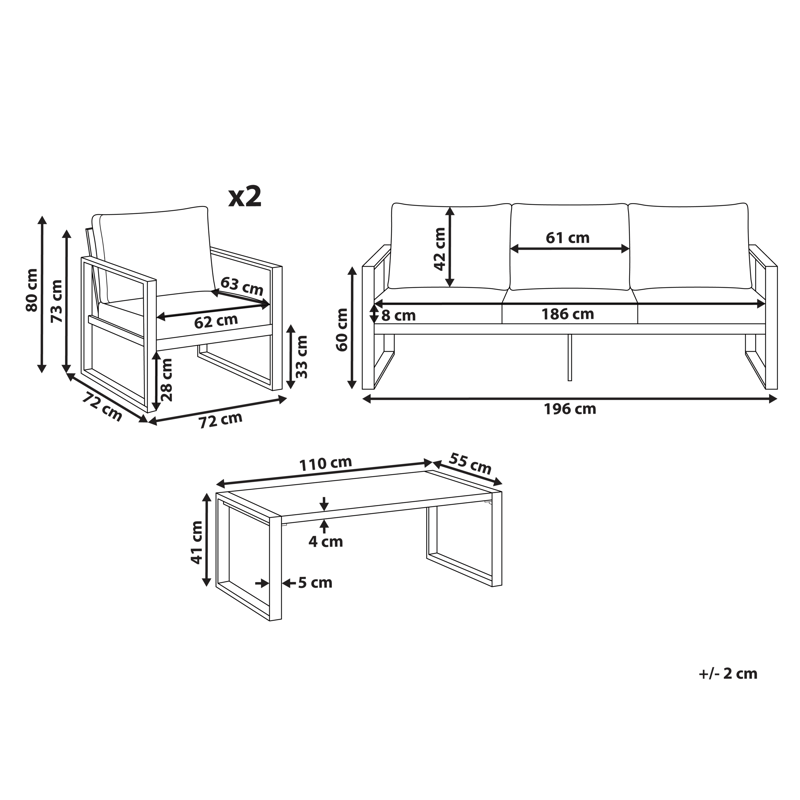 x2

80 cm
73 cm
63 cm
62 cm
33 cm
28 cm
72 cm
72 cm

42 cm
61 cm
60 cm
8 cm
186 cm
196 cm

110 cm
55 cm
41 cm
4 cm
5 cm

+/- 2 cm