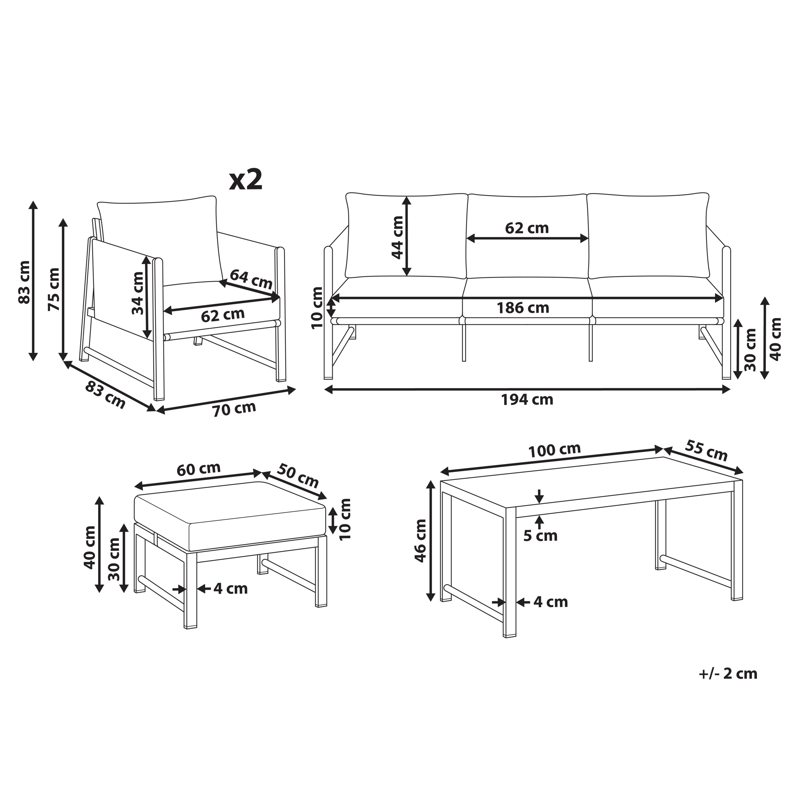 x2

83 cm
75 cm
34 cm
64 cm
62 cm
83 cm
70 cm

44 cm
62 cm
10 cm
186 cm
30 cm
40 cm
194 cm

60 cm
50 cm
40 cm
30 cm
10 cm
4 cm

100 cm
55 cm
46 cm
5 cm
4 cm

+/- 2 cm