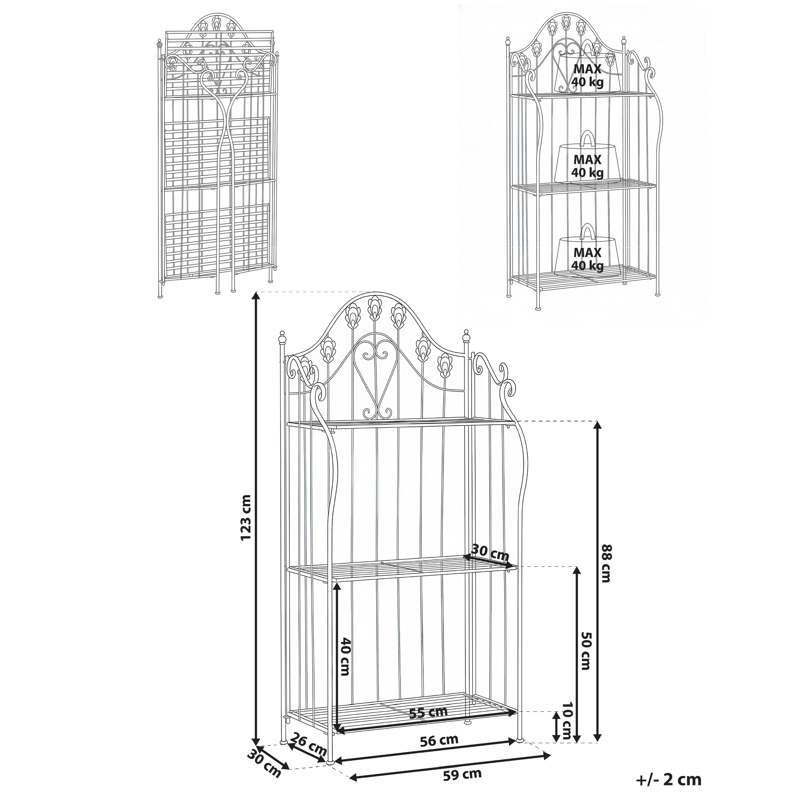 MAX
40 kg

MAX
40 kg

MAX
40 kg

123 cm

88 cm

30 cm

50 cm

40 cm

55 cm

10 cm

26 cm

56 cm

30 cm

59 cm

+/- 2 cm