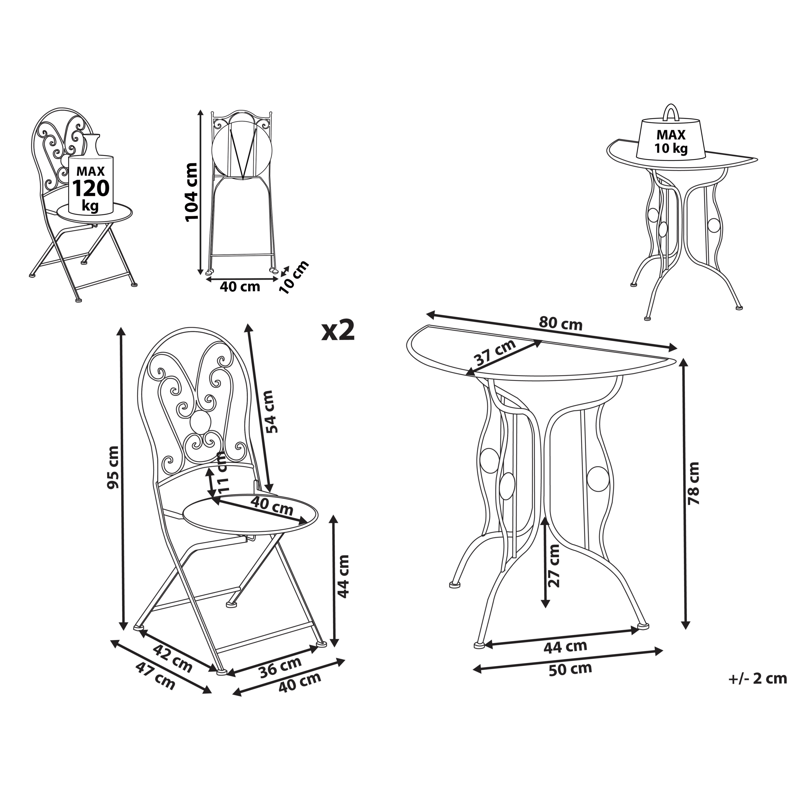 MAX
120
kg

104 cm
40 cm
10 cm

MAX
10 kg

x2

95 cm
54 cm
11 cm
40 cm
44 cm
42 cm
47 cm
36 cm
40 cm

80 cm
37 cm
78 cm
27 cm
44 cm
50 cm

+/- 2 cm