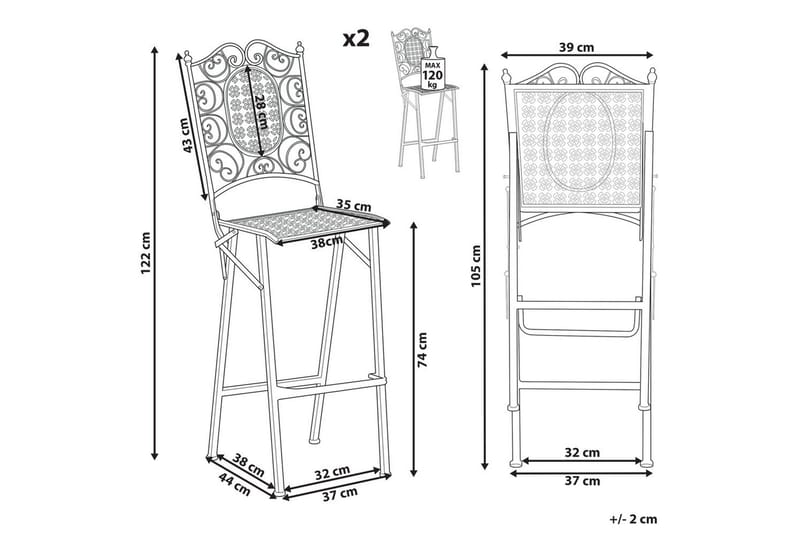 x2

MAX 120 kg

122 cm

43 cm

28 cm

35 cm

38cm

74 cm

38 cm

44 cm

32 cm

37 cm

39 cm

105 cm

32 cm

37 cm

+/- 2 cm