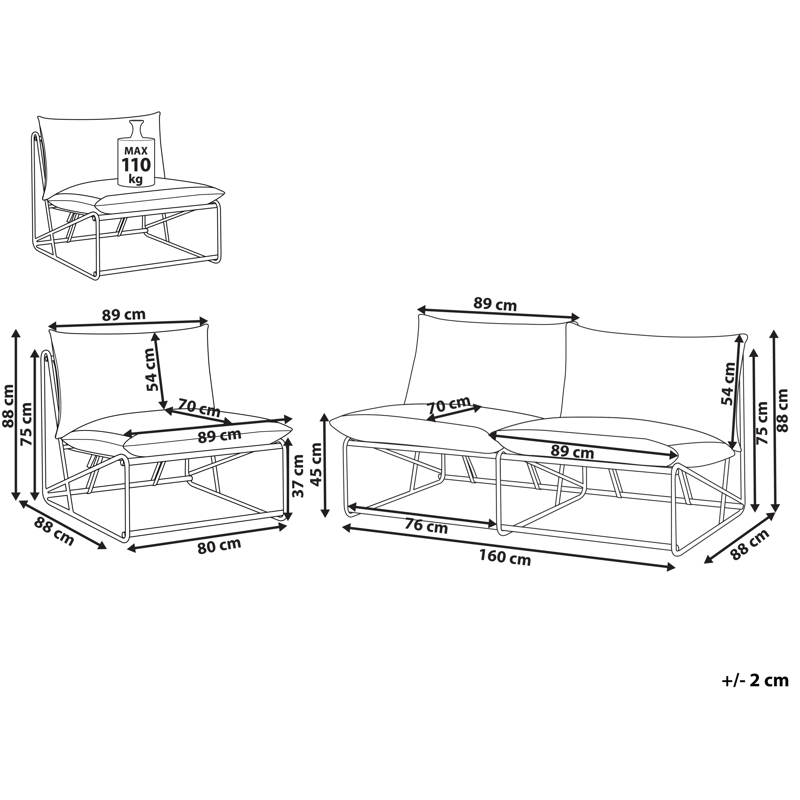 MAX
110
kg

89 cm
54 cm
70 cm
89 cm
88 cm
75 cm
37 cm
88 cm
80 cm

89 cm
70 cm
54 cm
89 cm
45 cm
75 cm
88 cm
76 cm
160 cm
88 cm

+/- 2 cm