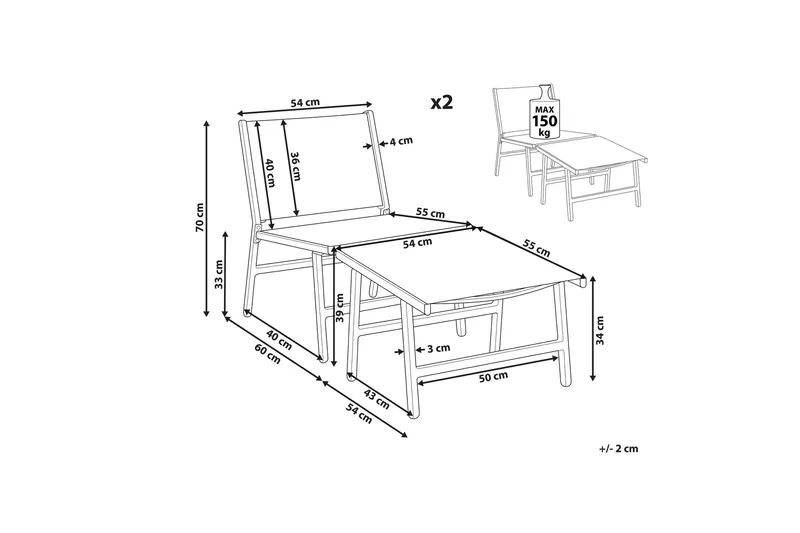 54 cm
x2
MAX
150
kg
4 cm
40 cm
36 cm
70 cm
55 cm
54 cm
55 cm
33 cm
39 cm
34 cm
40 cm
60 cm
3 cm
50 cm
43 cm
54 cm
+/- 2 cm