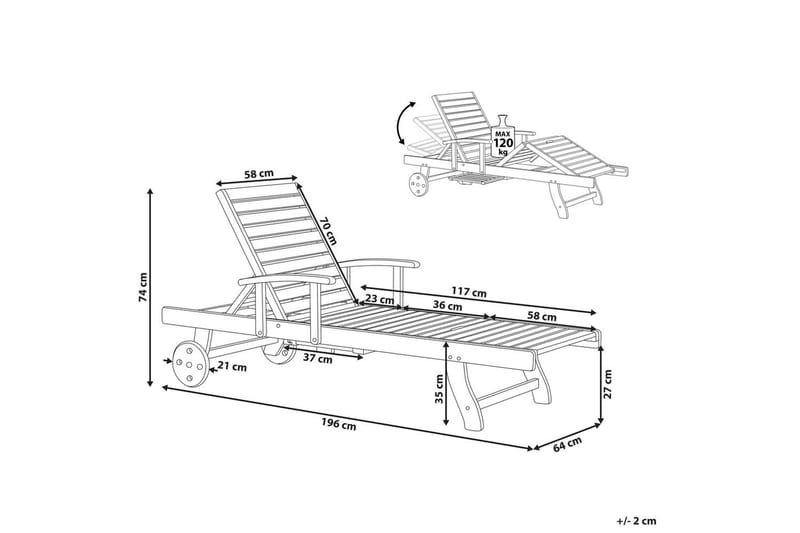 MAX
120
kg

58 cm
70 cm
74 cm
117 cm
23 cm
36 cm
58 cm
37 cm
21 cm
35 cm
27 cm
196 cm
64 cm

+/- 2 cm