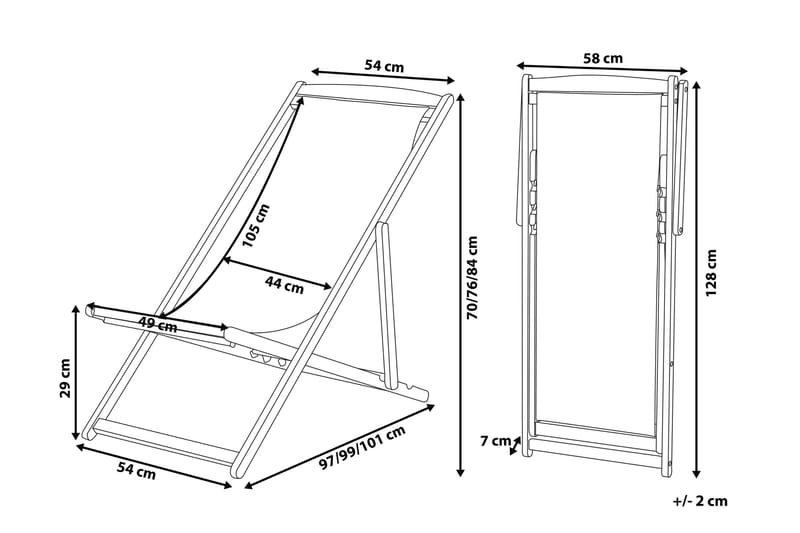 54 cm
105 cm
44 cm
49 cm
29 cm
54 cm
97/99/101 cm
70/76/84 cm
58 cm
128 cm
7 cm
+/- 2 cm