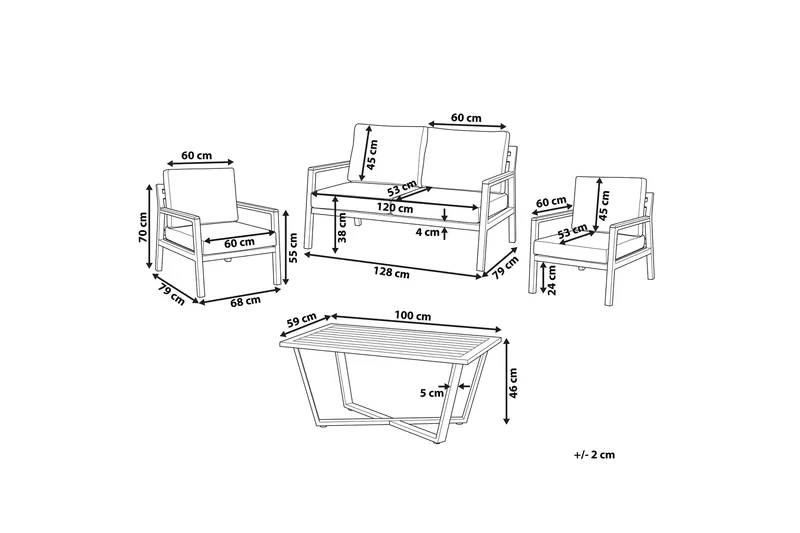 60 cm
70 cm
60 cm
55 cm
79 cm
68 cm
60 cm
45 cm
53 cm
120 cm
38 cm
4 cm
128 cm
79 cm
60 cm
45 cm
53 cm
24 cm
59 cm
100 cm
5 cm
46 cm
+/- 2 cm