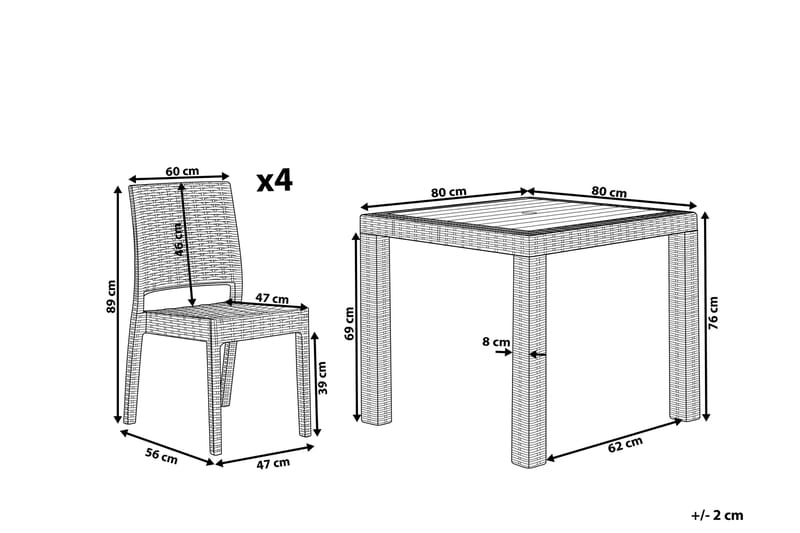 60 cm
x4
46 cm
89 cm
47 cm
39 cm
56 cm
47 cm
80 cm
80 cm
69 cm
8 cm
76 cm
62 cm
+/- 2 cm