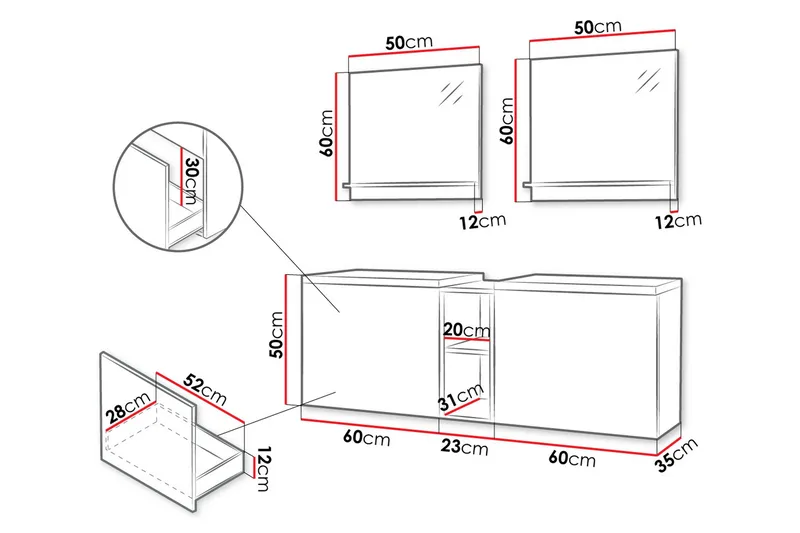 50cm
50cm
60cm
60cm
12cm
12cm
30cm
50cm
20cm
31cm
52cm
28cm
12cm
60cm
23cm
60cm
35cm