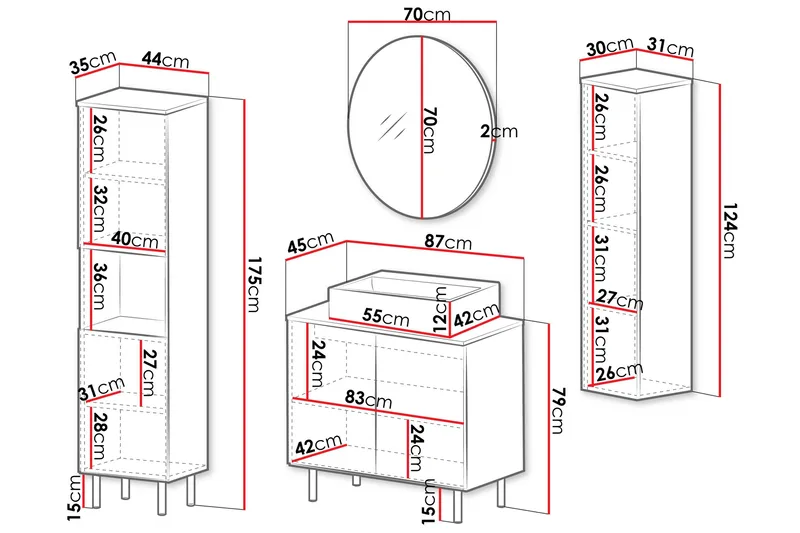 35cm 44cm
26cm
32cm
40cm
36cm
27cm
31cm
28cm
15cm
175cm
70cm
70cm
2cm
45cm 87cm
55cm
12cm
42cm
24cm
83cm
42cm
24cm
15cm
79cm
30cm 31cm
26cm
26cm
31cm
27cm
31cm
26cm
124cm