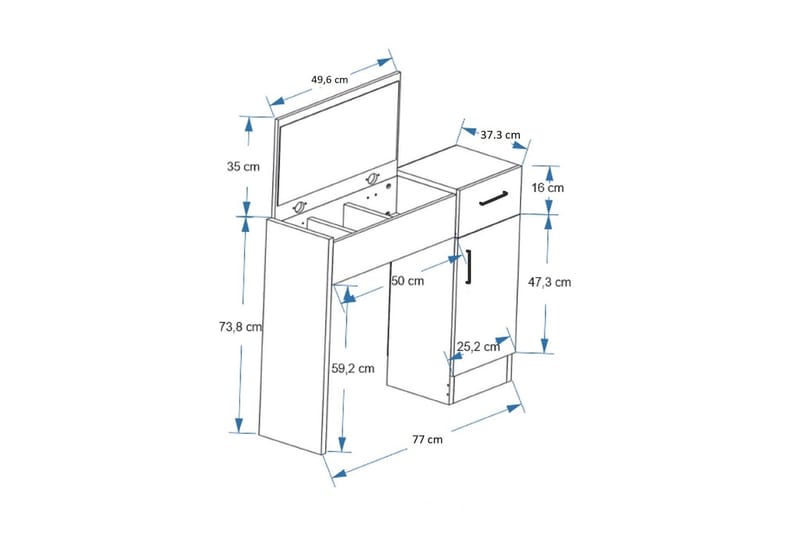 49,6 cm

37.3 cm

35 cm

16 cm

50 cm

47,3 cm

73,8 cm

25,2 cm

59,2 cm

77 cm