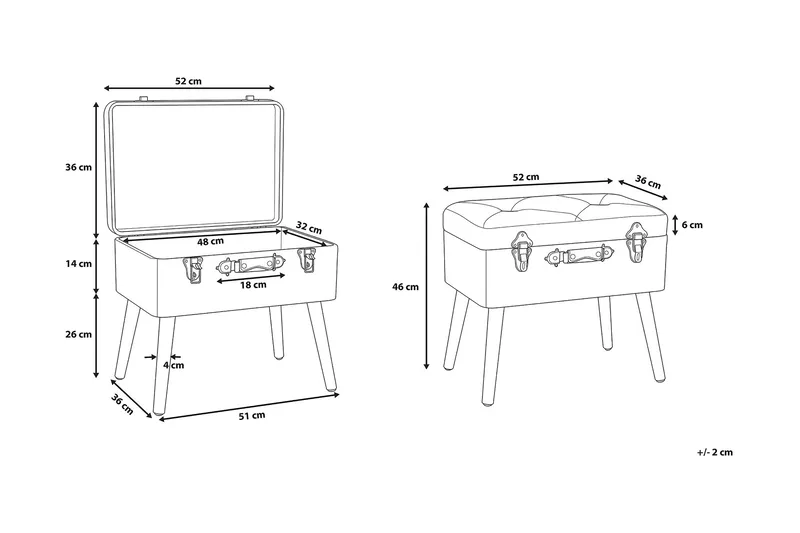 52 cm
36 cm
48 cm
32 cm
14 cm
18 cm
26 cm
4 cm
36 cm
51 cm
52 cm
36 cm
6 cm
46 cm
+/- 2 cm