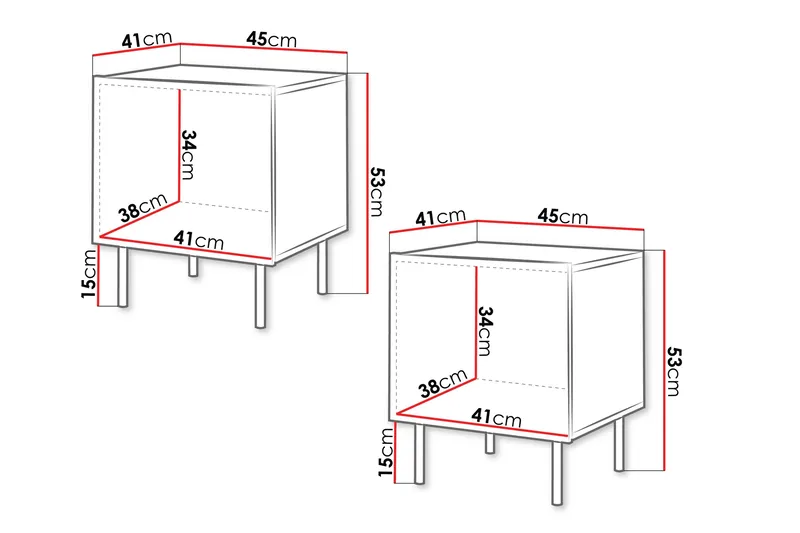 41cm
45cm
34cm
53cm
38cm
41cm
15cm

41cm
45cm
34cm
53cm
38cm
41cm
15cm