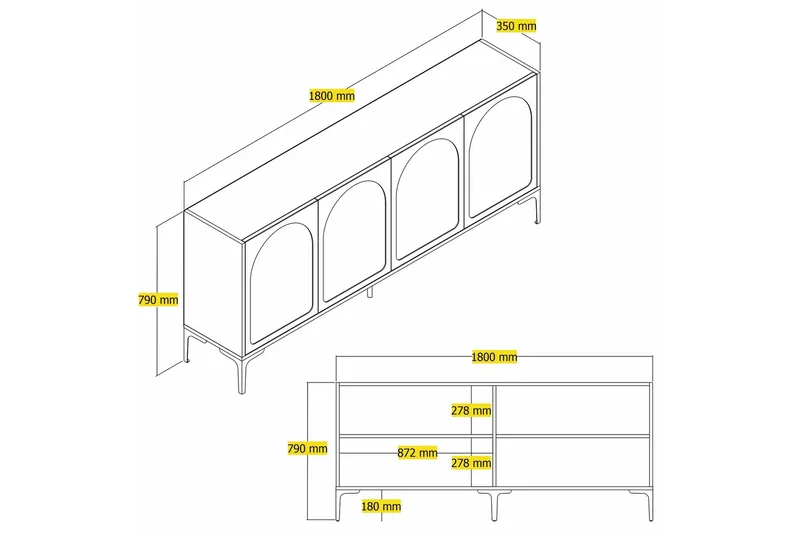 350 mm
1800 mm
790 mm
1800 mm
278 mm
790 mm
872 mm
278 mm
180 mm