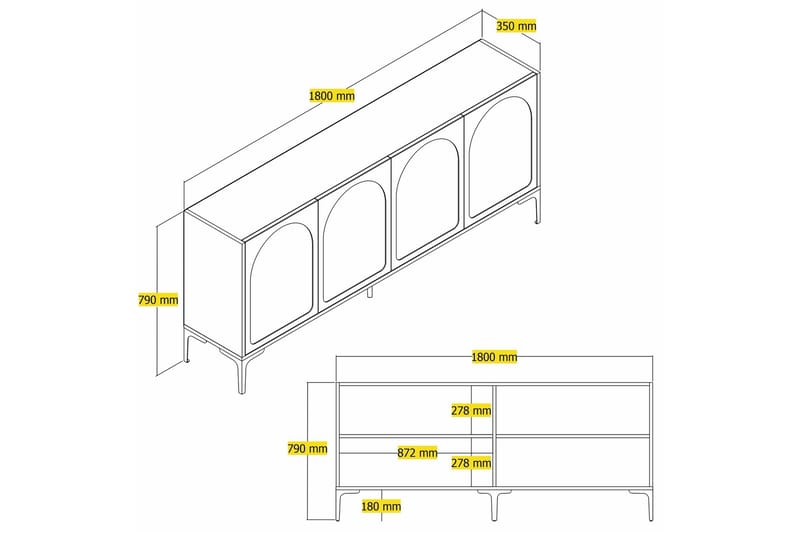 350 mm
1800 mm
790 mm
1800 mm
278 mm
790 mm
872 mm
278 mm
180 mm