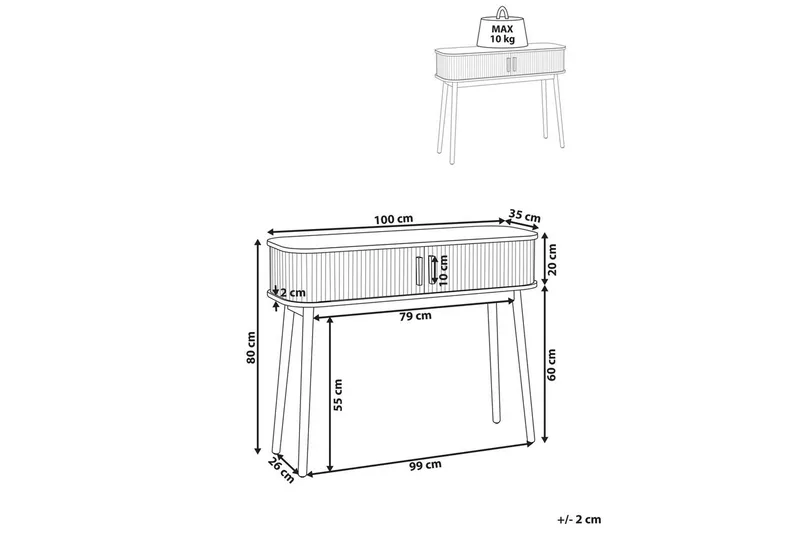 MAX
10 kg

100 cm
35 cm
20 cm
10 cm
2 cm
79 cm
80 cm
55 cm
60 cm
26 cm
99 cm

+/- 2 cm