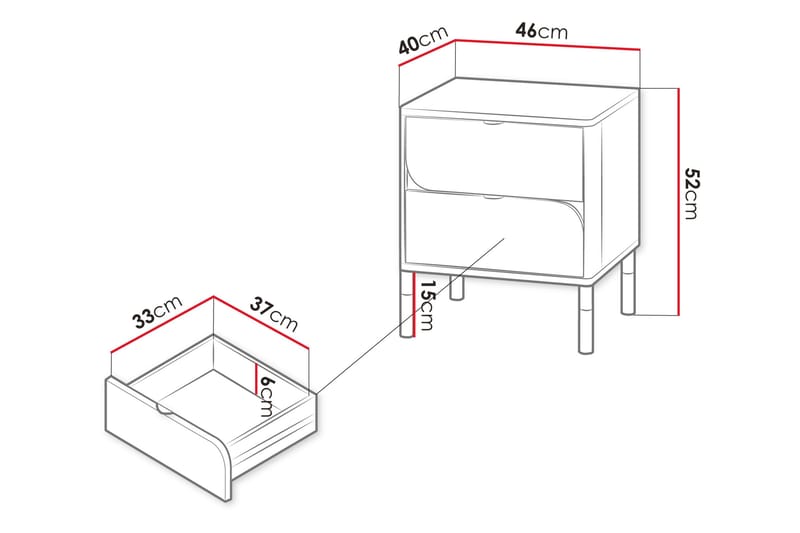 40cm
46cm
52cm
15cm
33cm
37cm
6cm