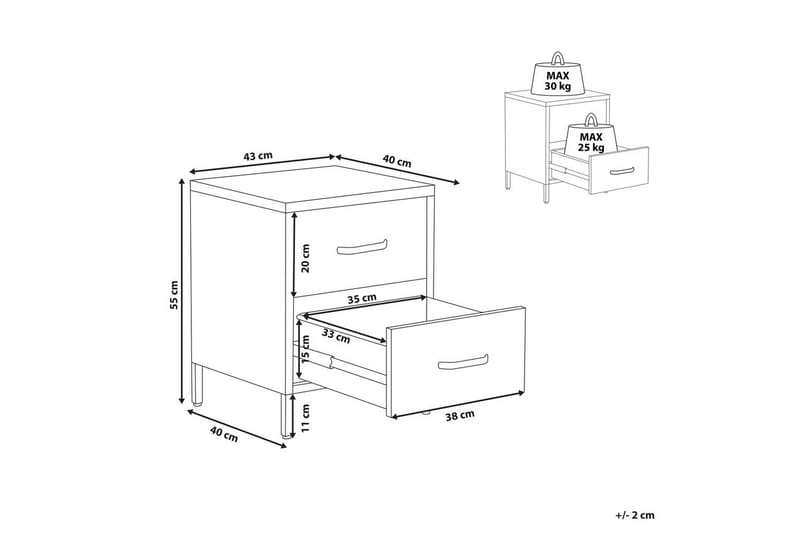 MAX
30 kg

MAX
25 kg

43 cm
40 cm
55 cm
20 cm
35 cm
33 cm
15 cm
11 cm
38 cm
40 cm

+/- 2 cm