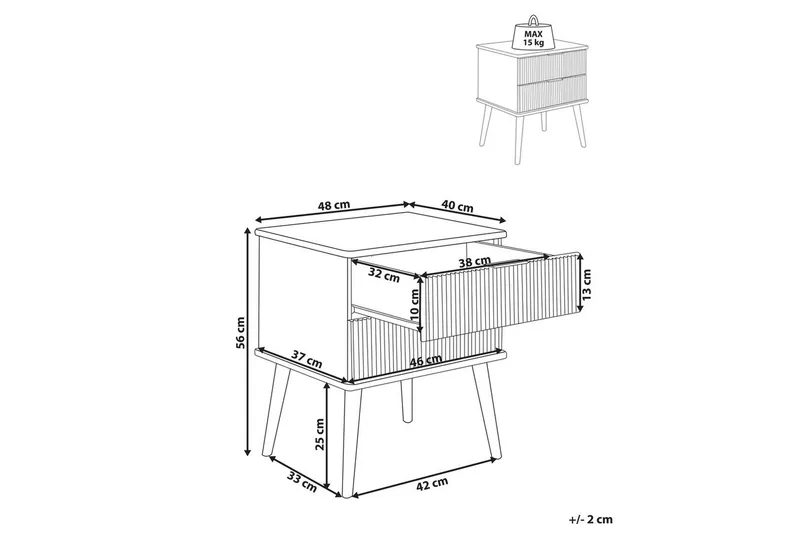 MAX
15 kg

48 cm
40 cm
38 cm
32 cm
13 cm
10 cm
56 cm
37 cm
46 cm
25 cm
33 cm
42 cm

+/- 2 cm