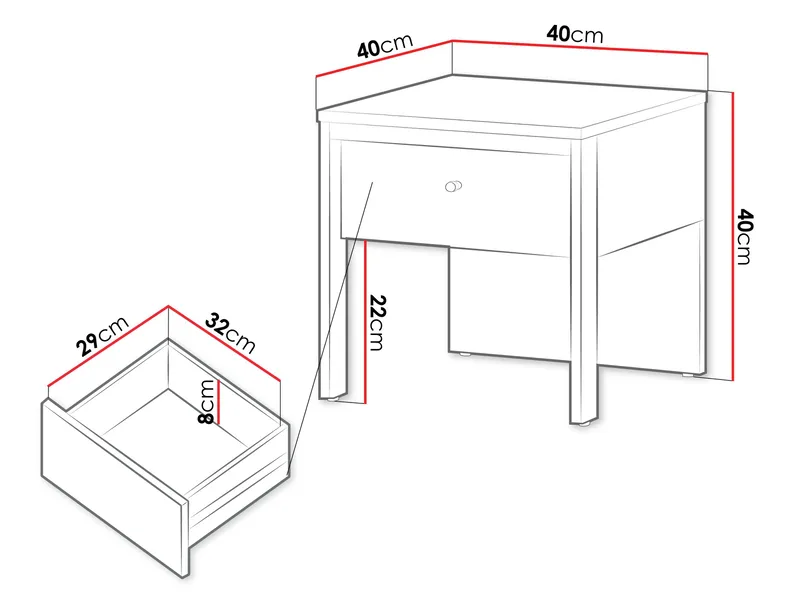 40cm
40cm
40cm
22cm
29cm
32cm
8cm