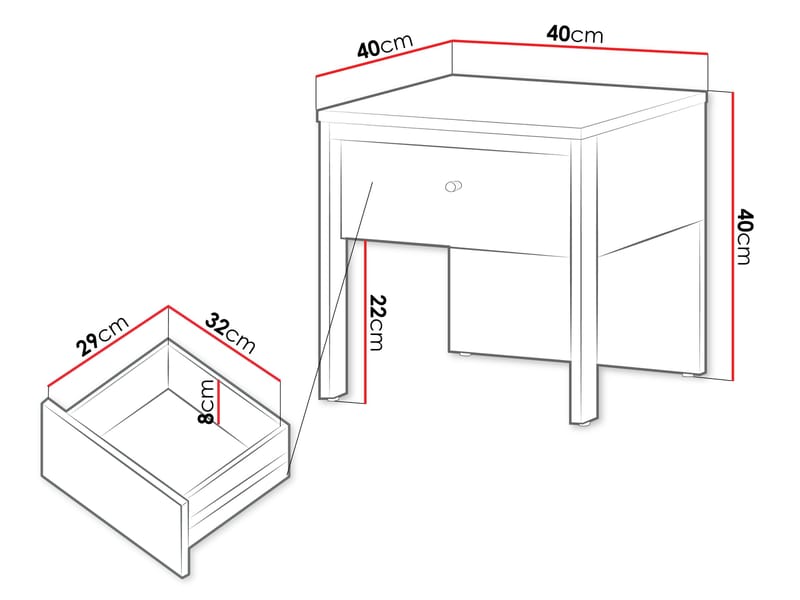 40cm
40cm
40cm
22cm
29cm
32cm
8cm