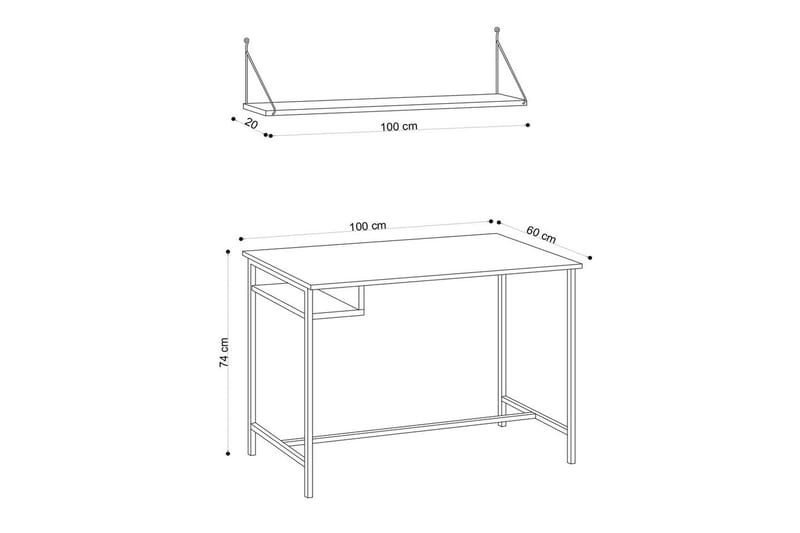 20
100 cm
100 cm
60 cm
74 cm