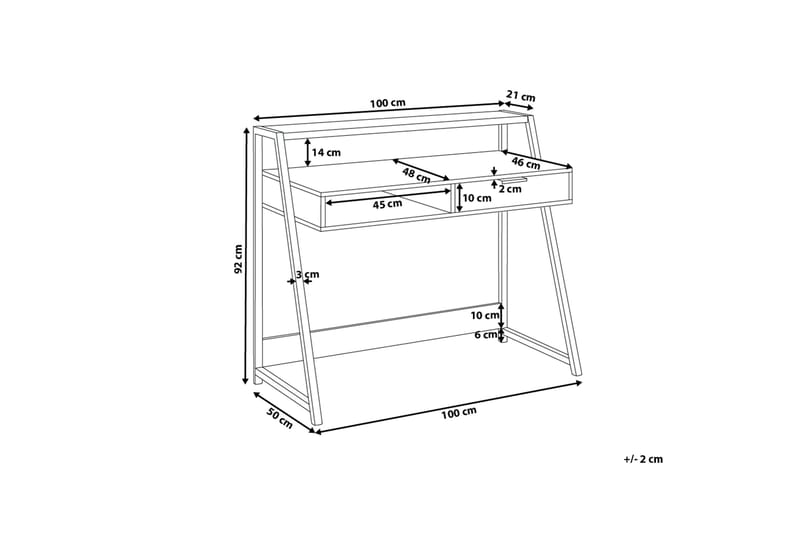 100 cm
21 cm
14 cm
48 cm
46 cm
2 cm
45 cm
10 cm
92 cm
3 cm
10 cm
6 cm
50 cm
100 cm
+/- 2 cm