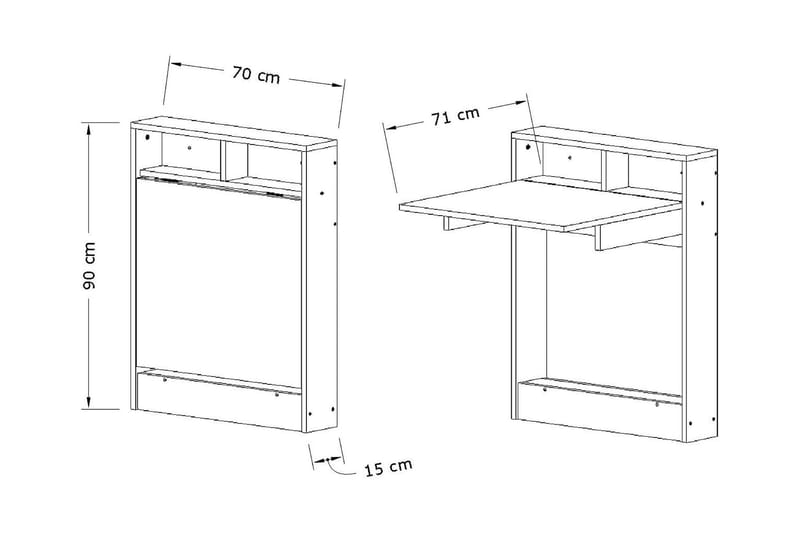 70 cm

90 cm

15 cm

71 cm