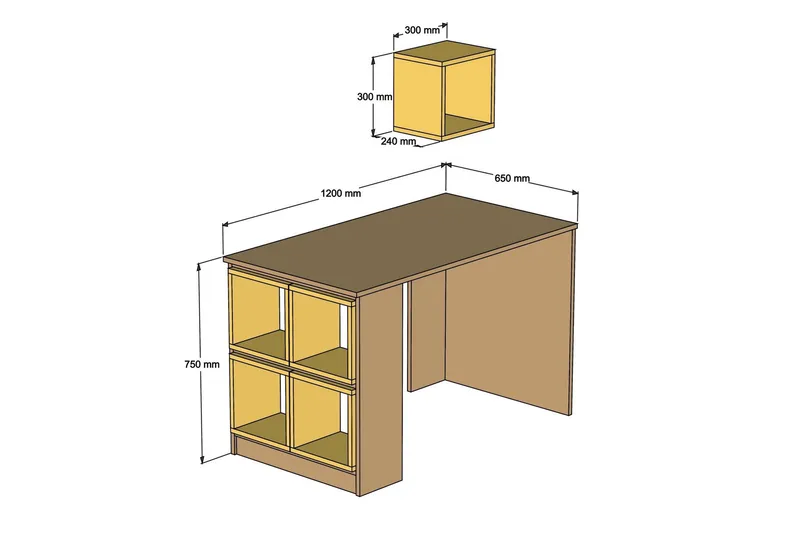 300 mm
300 mm
240 mm
1200 mm
650 mm
750 mm