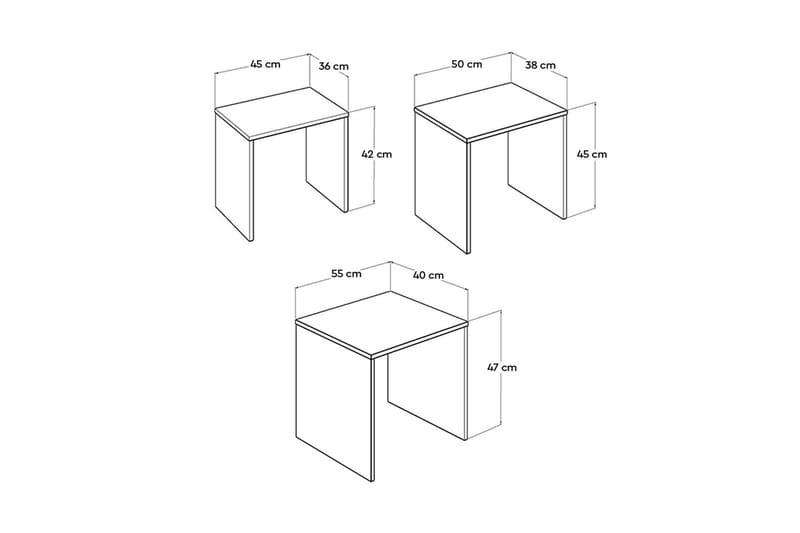 45 cm
36 cm
42 cm

50 cm
38 cm
45 cm

55 cm
40 cm
47 cm