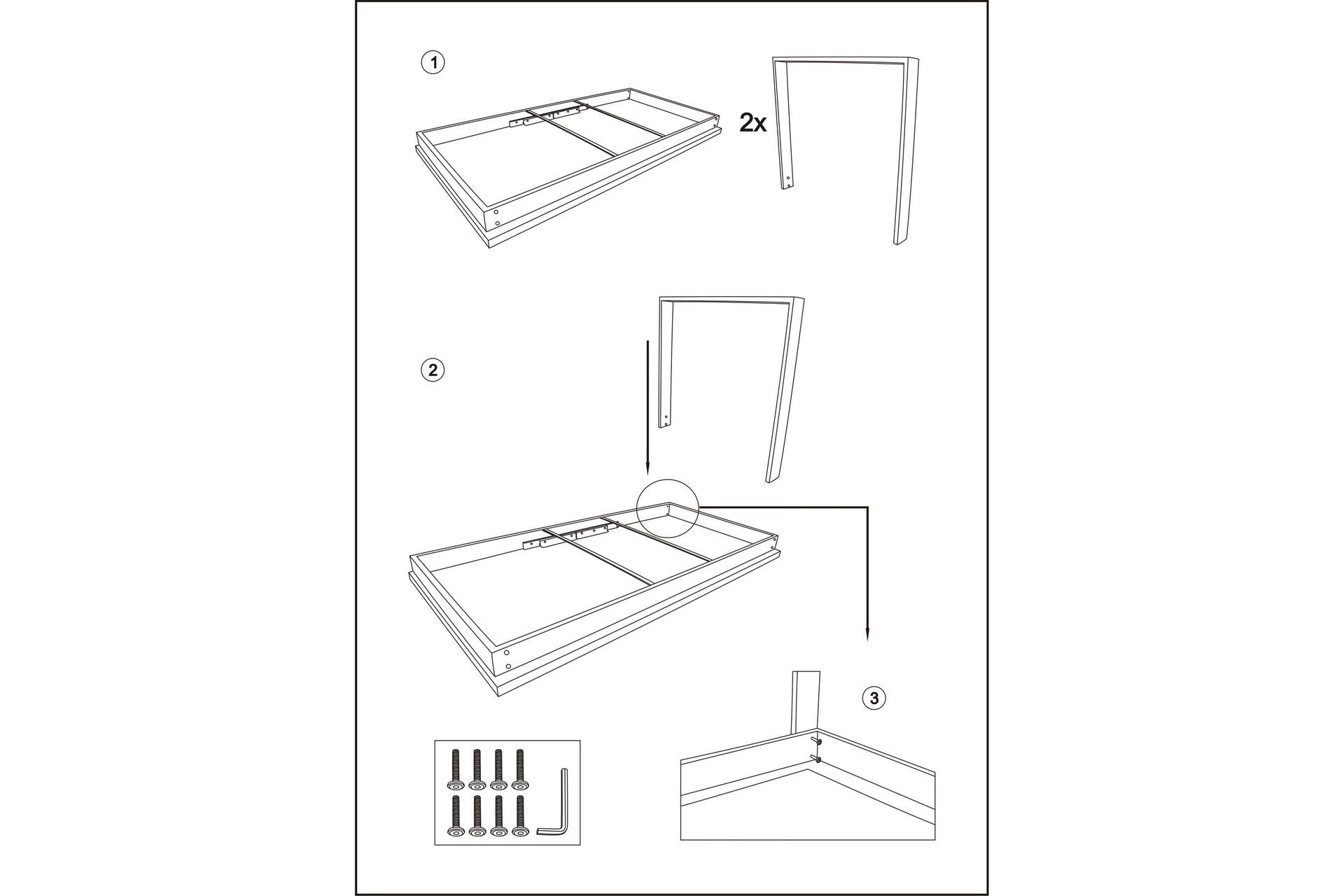 1

2x

2

3