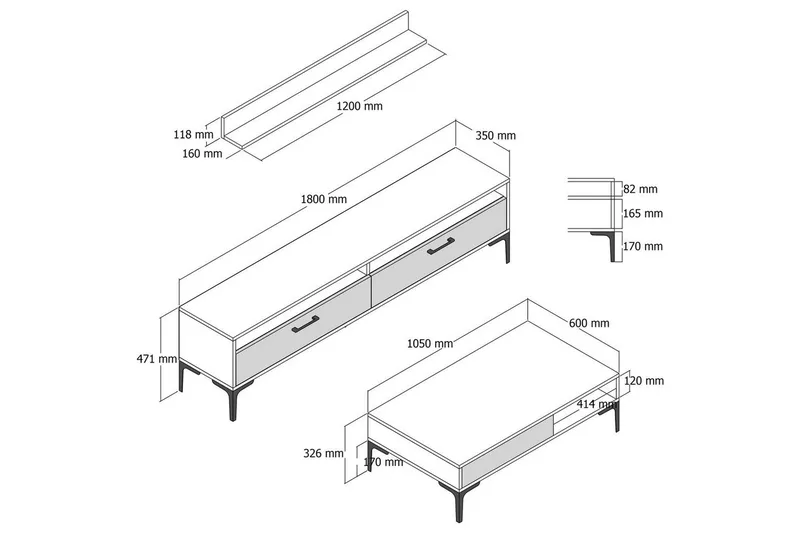 1200 mm
118 mm
160 mm
350 mm
1800 mm
82 mm
165 mm
170 mm
471 mm
600 mm
1050 mm
120 mm
414 mm
326 mm
170 mm