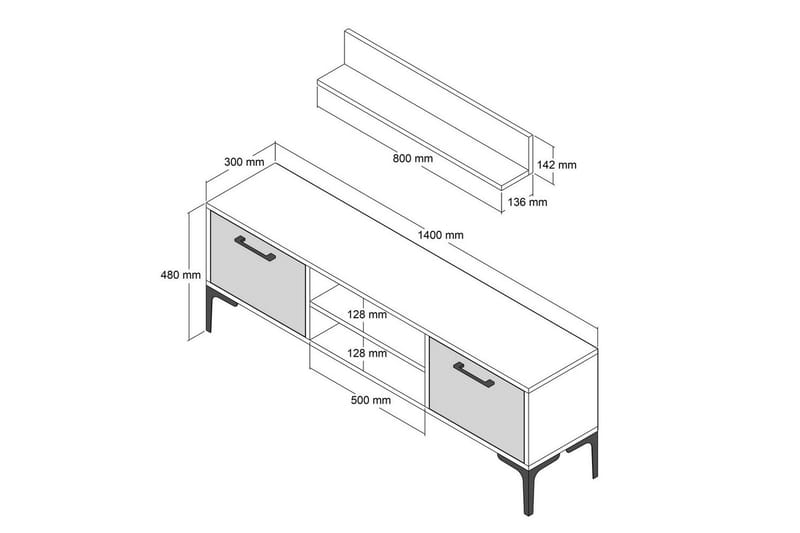 800 mm
142 mm
136 mm
300 mm
1400 mm
480 mm
128 mm
128 mm
500 mm