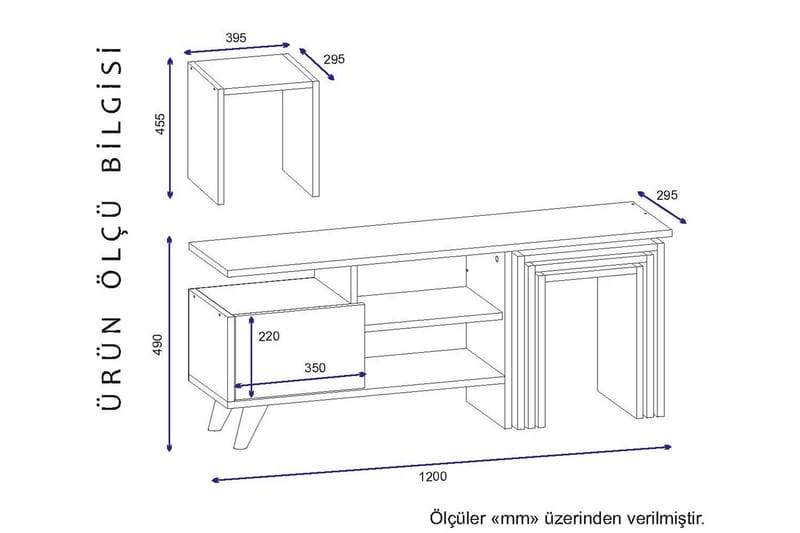 ÜRÜN ÖLÇÜ BİLGİSİ

395
295
455
295
490
220
350
1200

Ölçüler «mm» üzerinden verilmiştir.