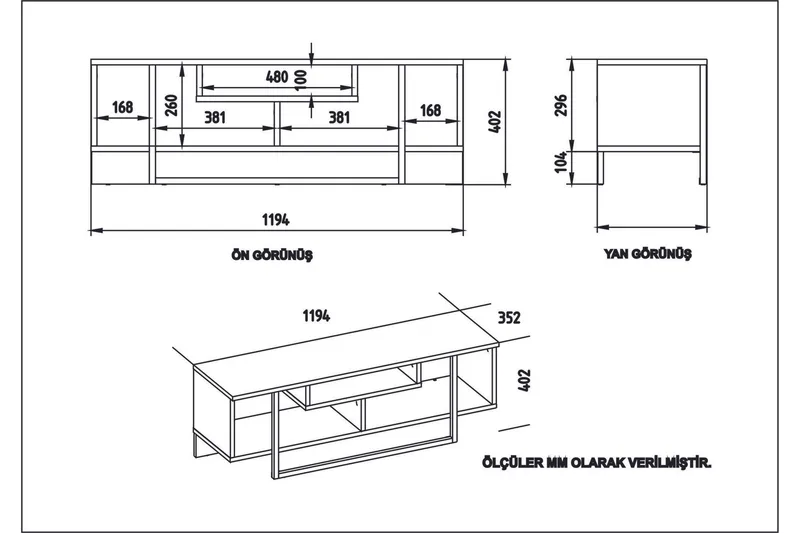 480
100
168
260
381
381
168
402
1194
ÖN GÖRÜNÜŞ
296
104
YAN GÖRÜNÜŞ
1194
352
402
ÖLÇÜLER MM OLARAK VERİLMİŞTİR.