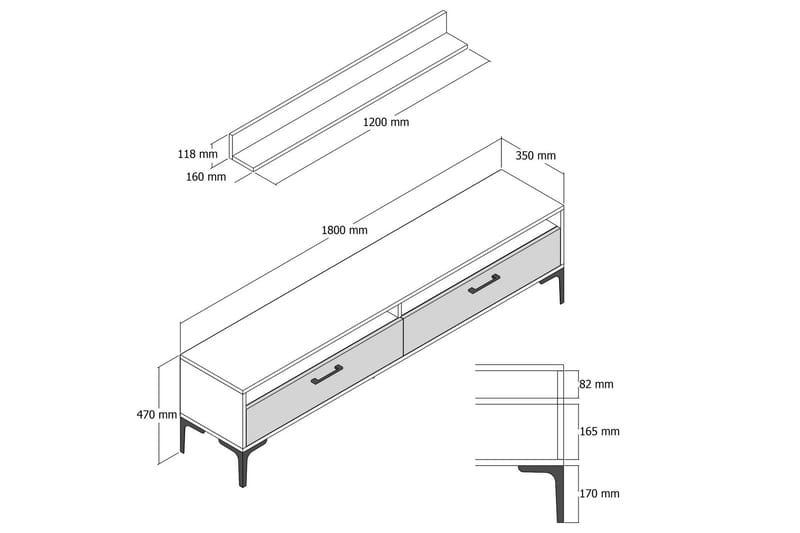 1200 mm
118 mm
160 mm
350 mm
1800 mm
470 mm
82 mm
165 mm
170 mm