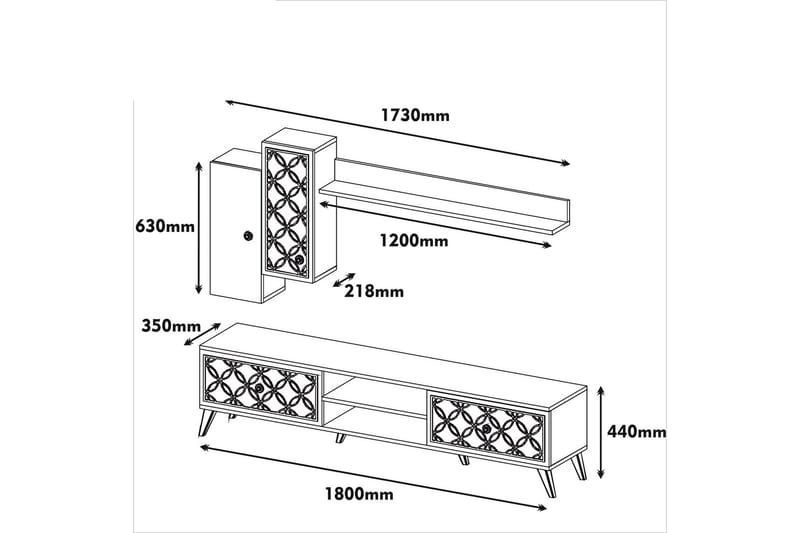 1730mm

630mm

1200mm

218mm

350mm

440mm

1800mm