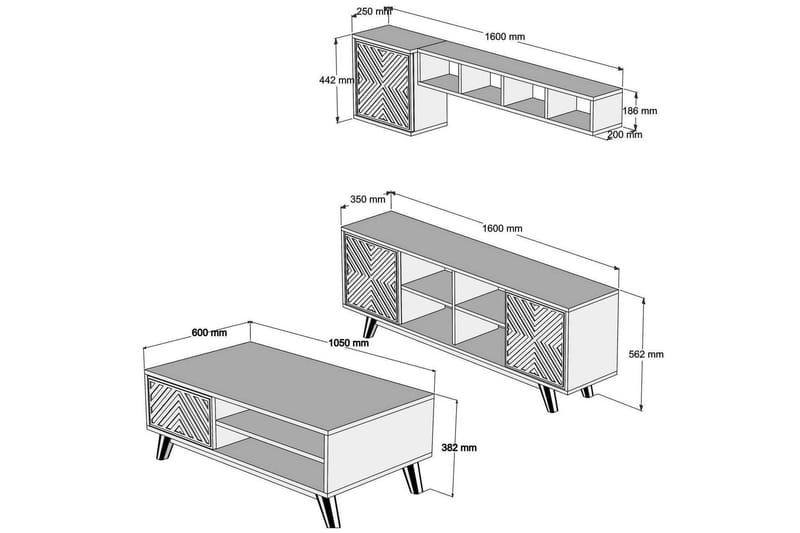 250 mm
1600 mm
442 mm
186 mm
200 mm

350 mm
1600 mm
562 mm

600 mm
1050 mm
382 mm