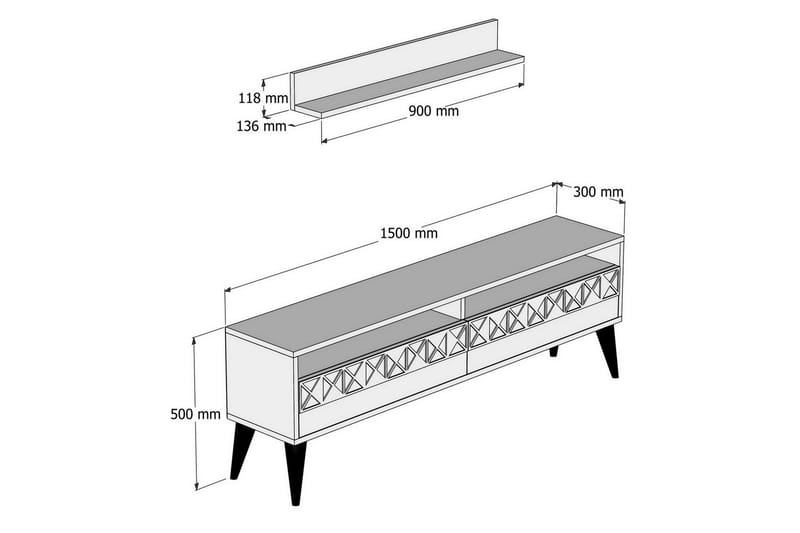 118 mm
136 mm
900 mm
300 mm
1500 mm
500 mm