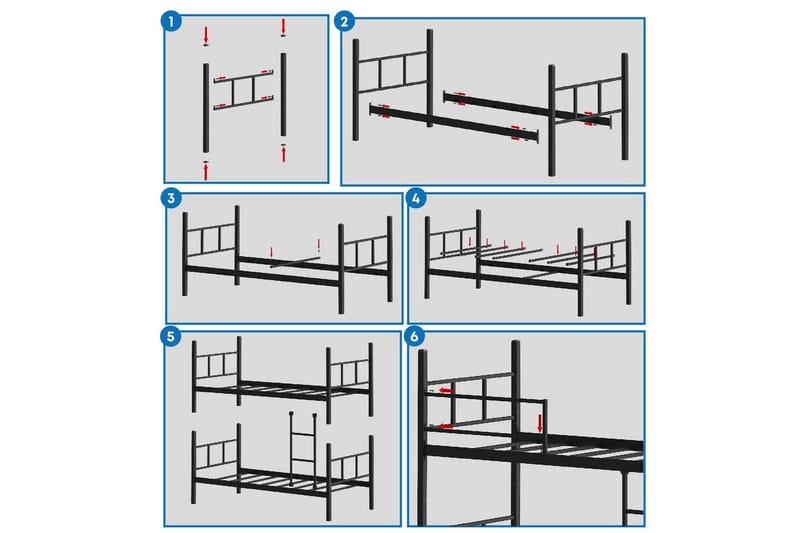 1

2

3

4

5

6