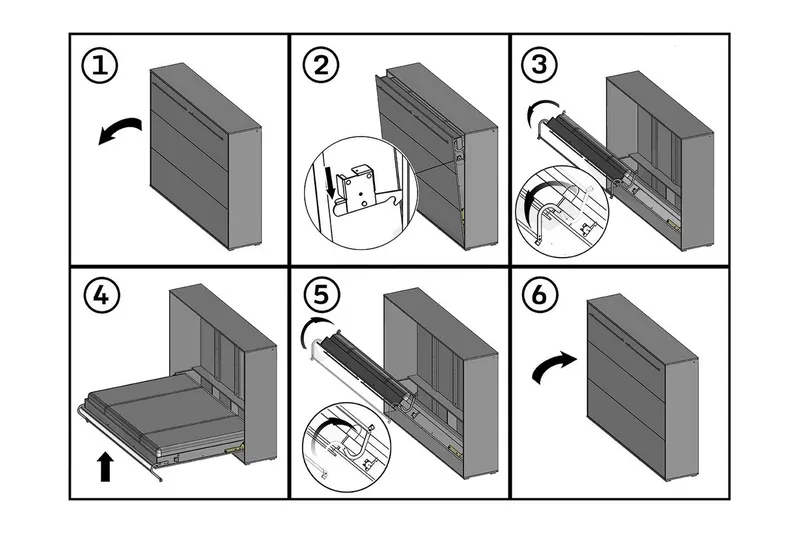 1
2
3
4
5
6