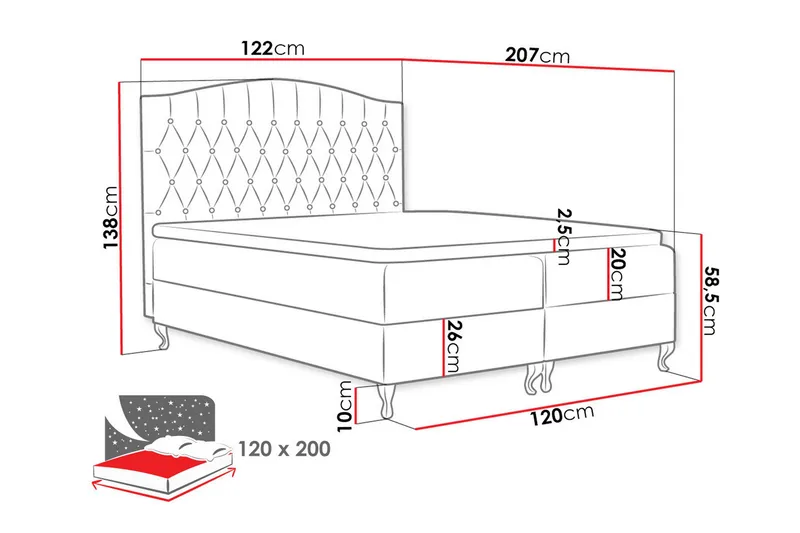 122cm
207cm
138cm
2,5cm
20cm
58,5cm
26cm
10cm
120cm
120 x 200