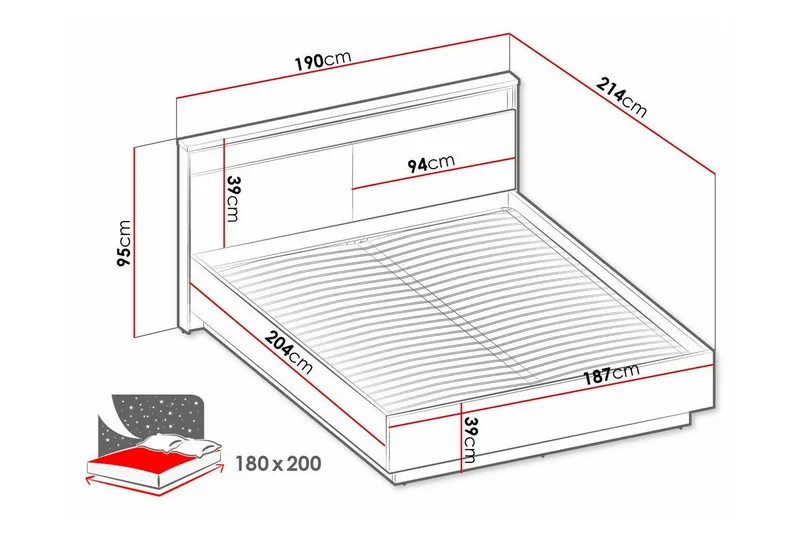 190cm

214cm

94cm

39cm

95cm

204cm

187cm

39cm

180 x 200