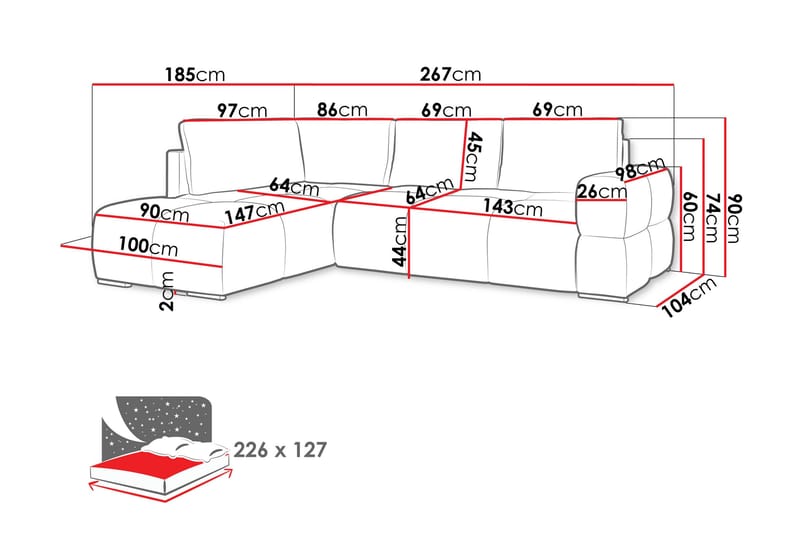 185cm
267cm
97cm
86cm
69cm
69cm
45cm
98cm
64cm
64cm
26cm
90cm
147cm
143cm
60cm
74cm
90cm
100cm
44cm
2cm
104cm
226 x 127