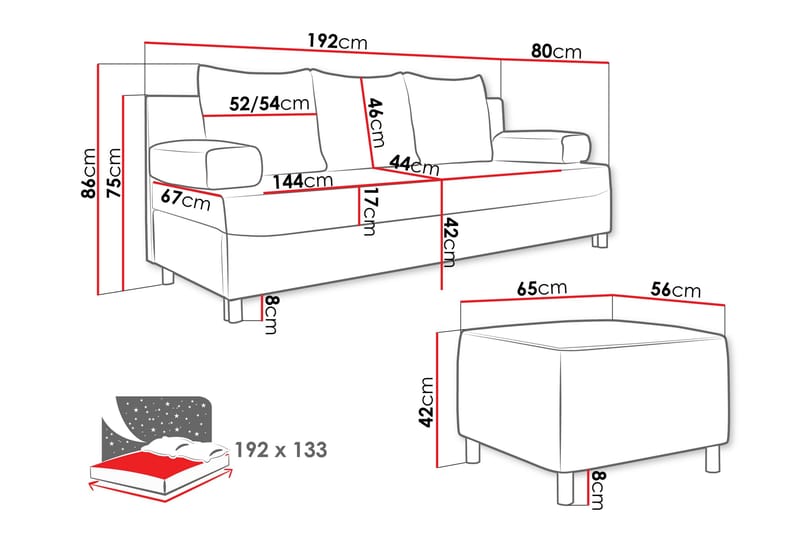 192cm
80cm
52/54cm
46cm
86cm
75cm
44cm
144cm
67cm
17cm
42cm
8cm
65cm
56cm
42cm
8cm
192 x 133