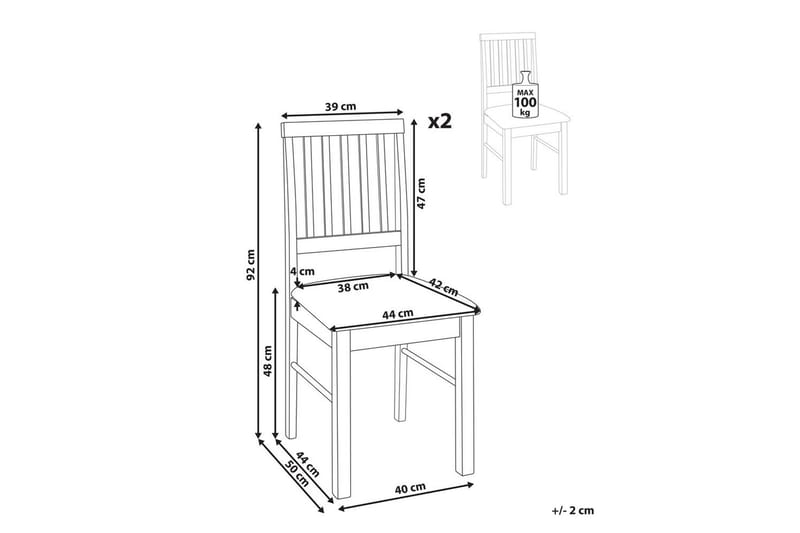 39 cm
x2
MAX
100
kg
47 cm
92 cm
4 cm
38 cm
42 cm
44 cm
48 cm
44 cm
50 cm
40 cm
+/- 2 cm