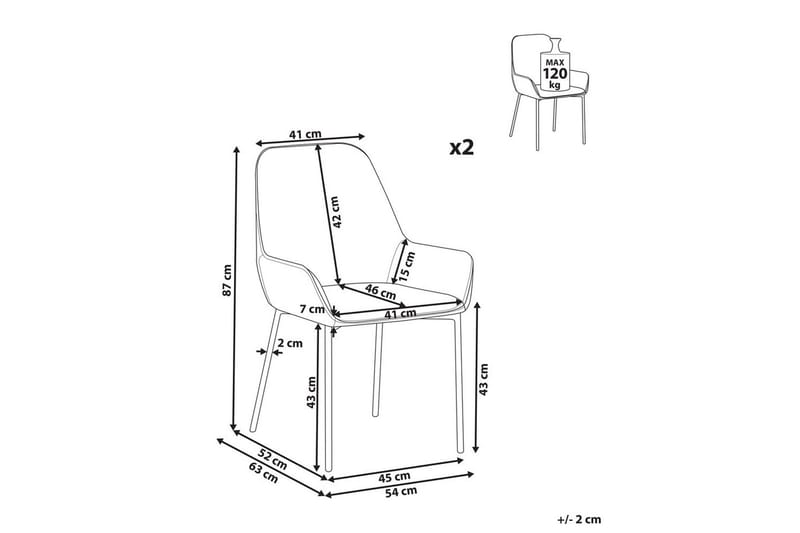 MAX
120
kg

x2

41 cm

42 cm

87 cm

15 cm

46 cm

7 cm

41 cm

2 cm

43 cm

43 cm

52 cm

63 cm

45 cm

54 cm

+/- 2 cm