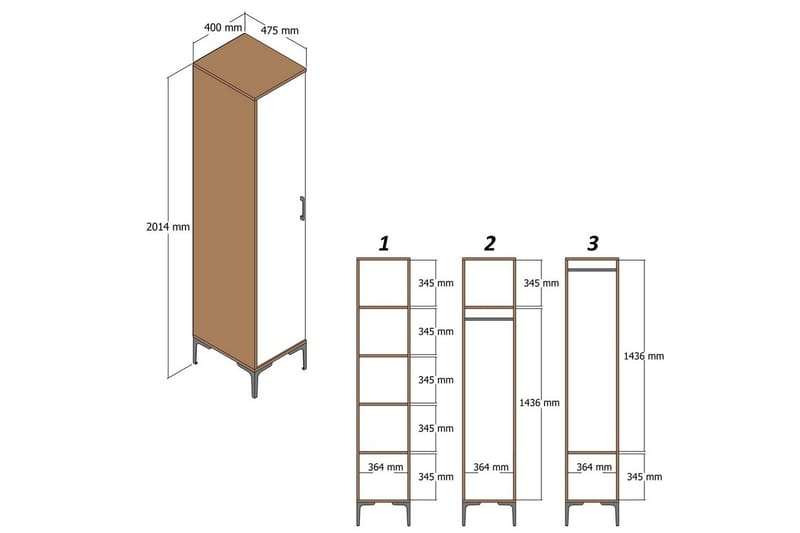 400 mm
475 mm
2014 mm

1
345 mm
345 mm
345 mm
345 mm
364 mm
345 mm

2
345 mm
1436 mm
364 mm

3
1436 mm
364 mm
345 mm